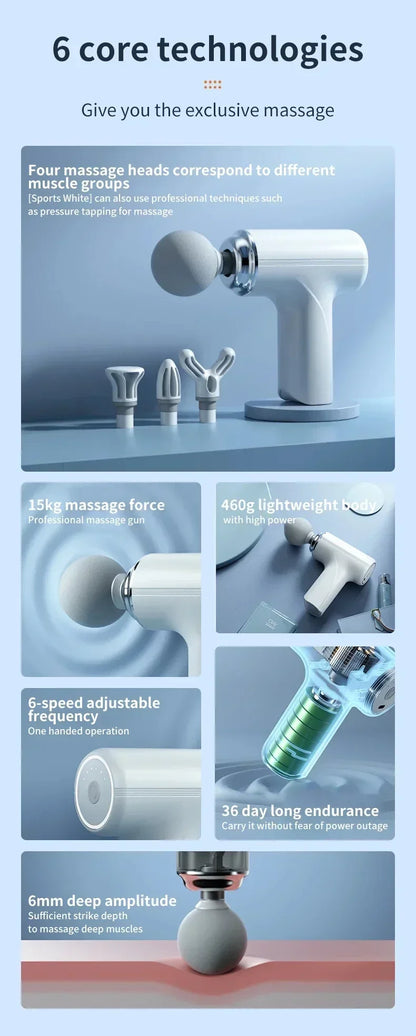 6 core technologies

Give you the exclusive massage

Four massage heads correspond to different muscle groups
[Sports White] can also use professional techniques such as pressure tapping for massage

15kg massage force
Professional massage gun

460g lightweight body
with high power

6-speed adjustable frequency
One handed operation

36 day long endurance
Carry it without fear of power outage

6mm deep amplitude
Sufficient strike depth to massage deep muscles